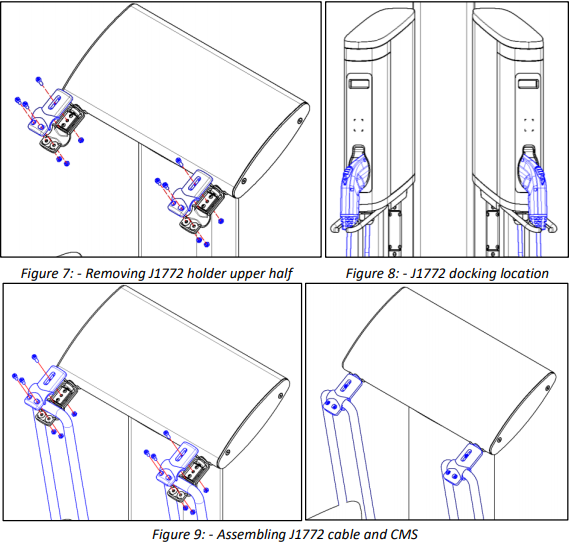 Figure 7: - Removing J1772 holder upper half

Figure 8: - J1772 docking location

Figure 9: - Assembling J1772 cable and CMS