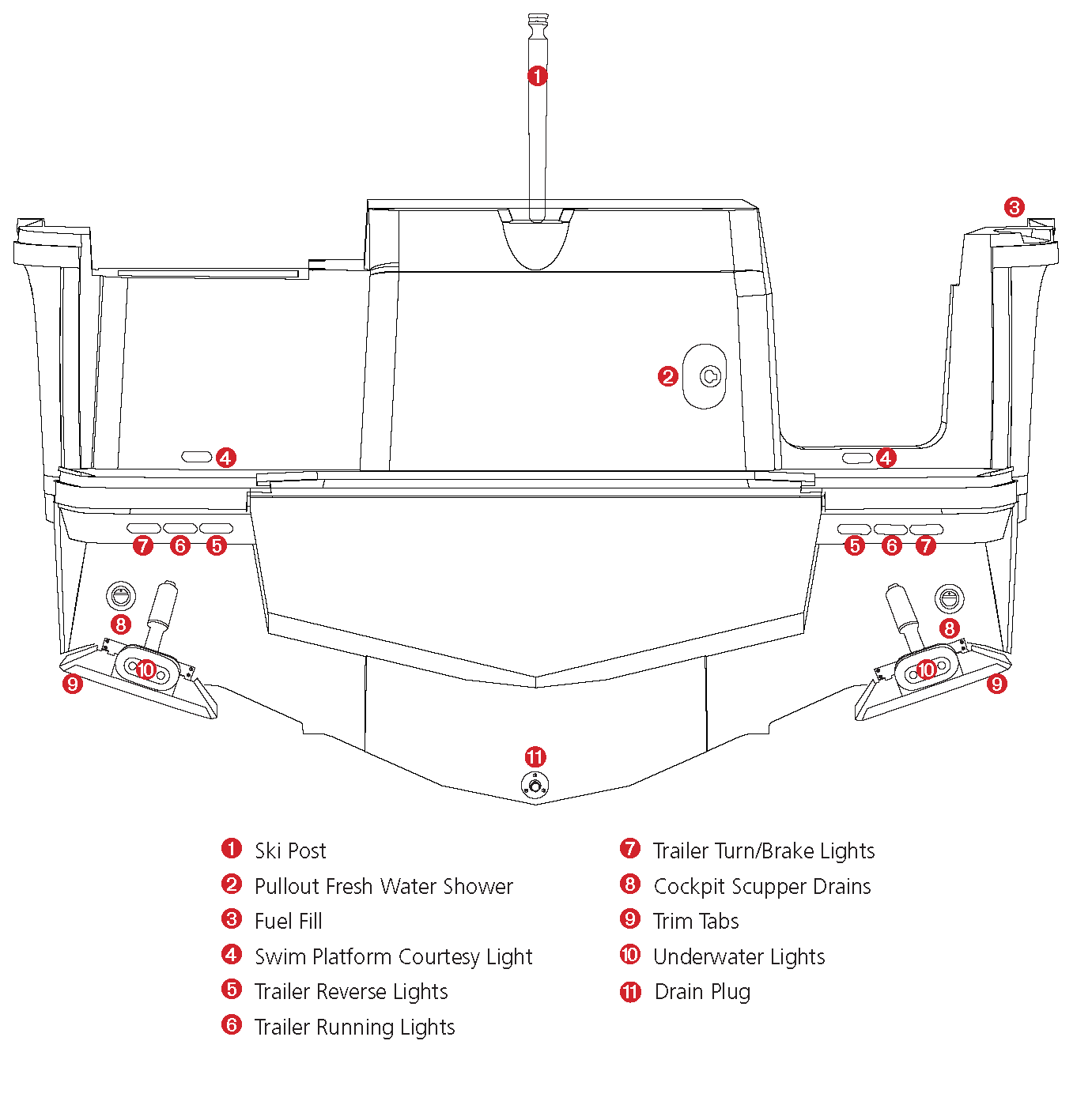 1
3
2
4
4
7 6 5
5 6 7
8
8
10
10
9
9
11

1 Ski Post
2 Pullout Fresh Water Shower
3 Fuel Fill
4 Swim Platform Courtesy Light
5 Trailer Reverse Lights
6 Trailer Running Lights

7 Trailer Turn/Brake Lights
8 Cockpit Scupper Drains
9 Trim Tabs
10 Underwater Lights
11 Drain Plug