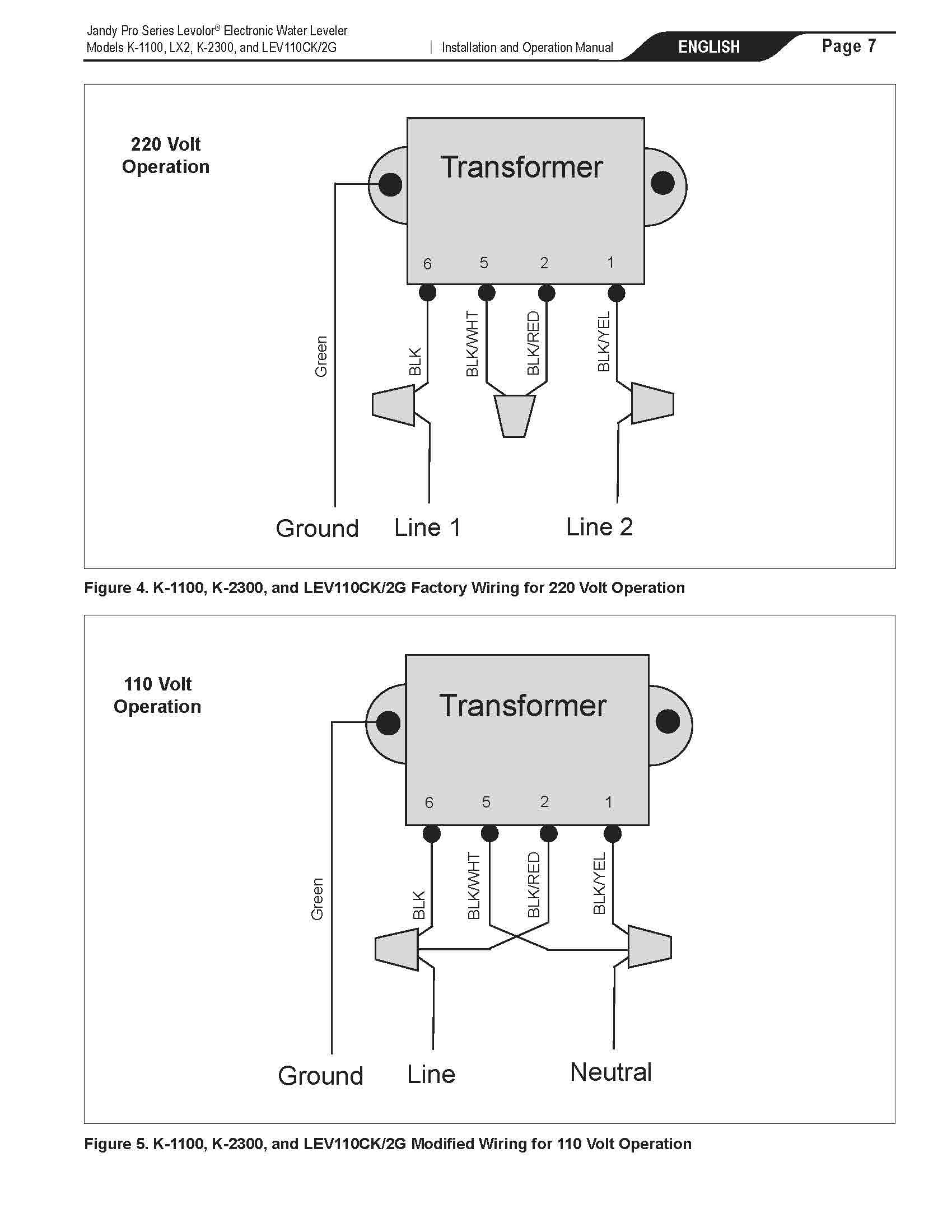 Jandy Pro Series Levolor® Electronic Water Leveler
Models K-1100, LX2, K-2300, and LEV110CK/2G | Installation and Operation Manual ENGLISH Page 7

220 Volt Operation

Transformer

6 5 2 1

Green BLK BLK/WHT BLK/RED BLK/YEL

Ground Line 1 Line 2

Figure 4. K-1100, K-2300, and LEV110CK/2G Factory Wiring for 220 Volt Operation

110 Volt Operation

Transformer

6 5 2 1

Green BLK BLK/WHT BLK/RED BLK/YEL

Ground Line Neutral

Figure 5. K-1100, K-2300, and LEV110CK/2G Modified Wiring for 110 Volt Operation